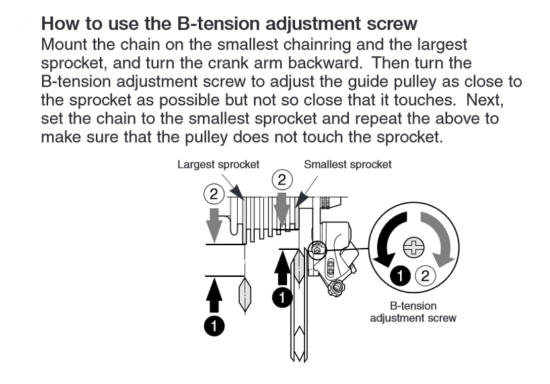 How to use the B-tension adjustment screw
Mount the chain on the smallest chainring and the largest sprocket, and turn the crank arm backward. Then turn the B-tension adjustment screw to adjust the guide pulley as close to the sprocket as possible but not so close that it touches. Next, set the chain to the smallest sprocket and repeat the above to make sure that the pulley does not touch the sprocket.

Largest sprocket
Smallest sprocket
2
2
1
1
1
2
B-tension adjustment screw